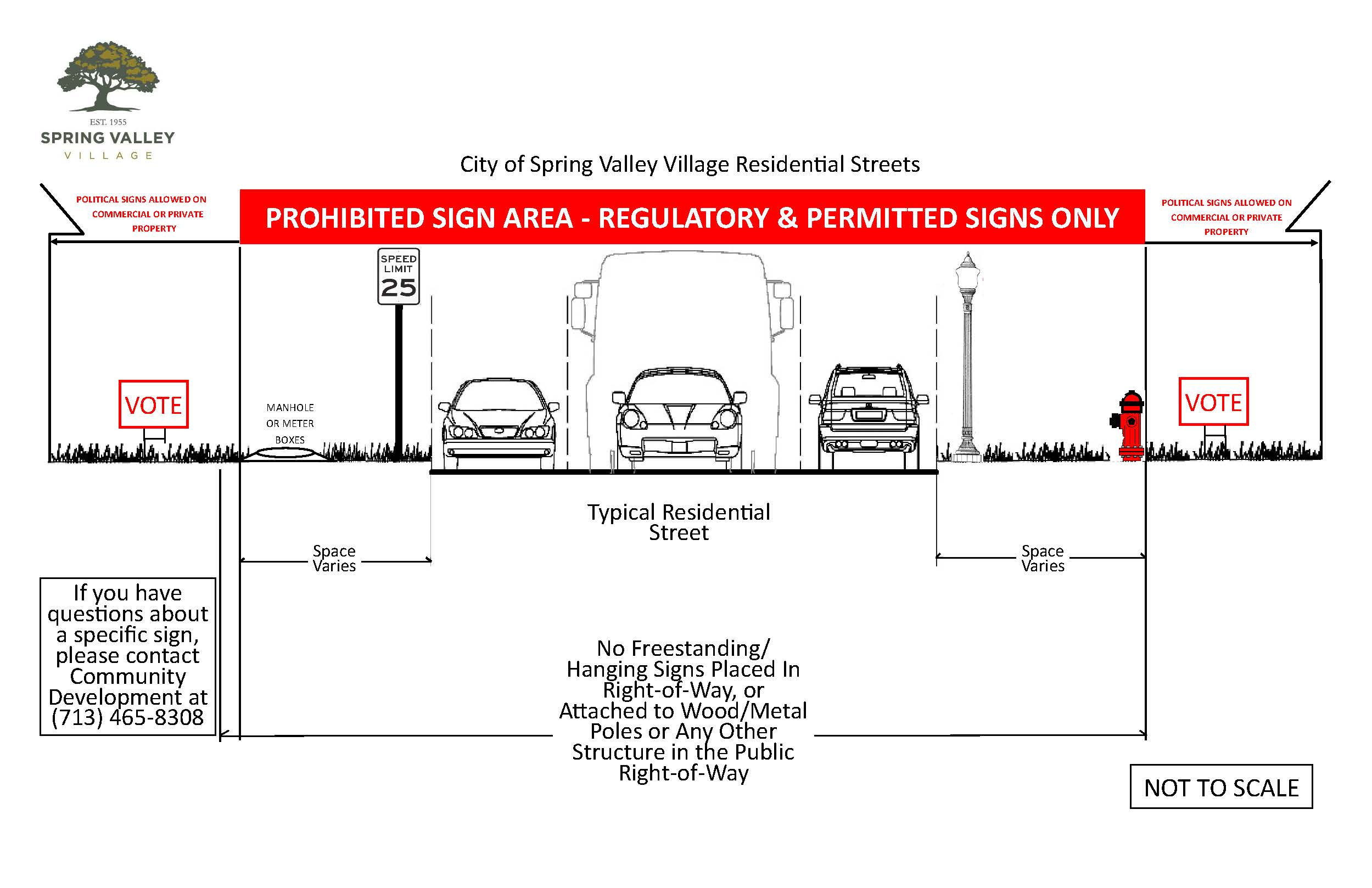 EST. 1955
SPRING VALLEY
VILLAGE

City of Spring Valley Village Residential Streets

POLITICAL SIGNS ALLOWED ON COMMERCIAL OR PRIVATE PROPERTY

PROHIBITED SIGN AREA - REGULATORY & PERMITTED SIGNS ONLY

POLITICAL SIGNS ALLOWED ON COMMERCIAL OR PRIVATE PROPERTY

SPEED LIMIT 25

VOTE

MANHOLE OR METER BOXES

VOTE

Typical Residential Street

Space Varies

Space Varies

If you have questions about a specific sign, please contact Community Development at (713) 465-8308

No Freestanding/ Hanging Signs Placed In Right-of-Way, or Attached to Wood/Metal Poles or Any Other Structure in the Public Right-of-Way

NOT TO SCALE